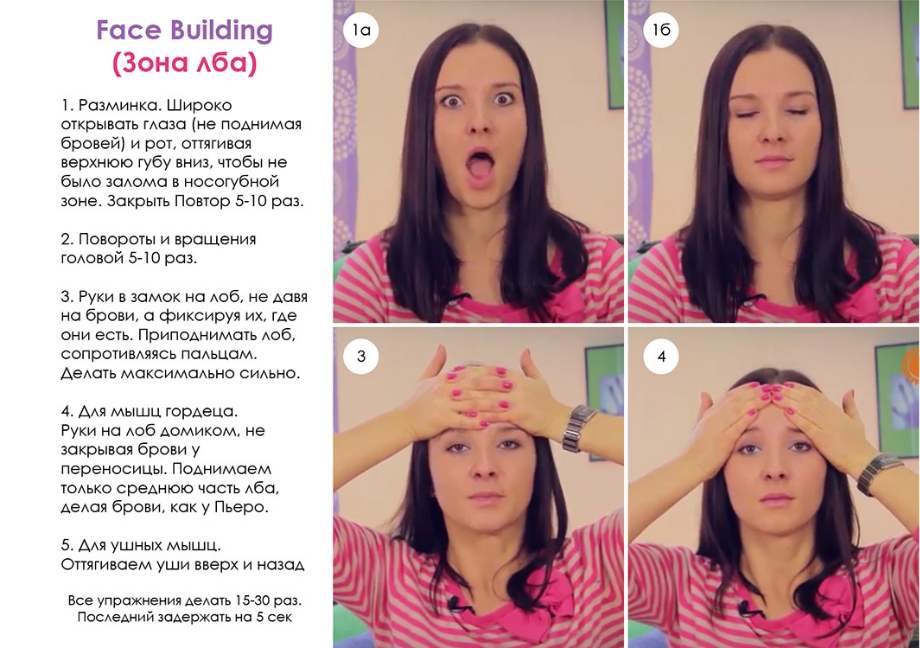 Face Building
(Зона лба)

1. Разминка. Широко открывать глаза (не поднимая бровей) и рот, оттягивая верхнюю губу вниз, чтобы не было залома в носогубной зоне. Закрыть Повтор 5-10 раз.

2. Повороты и вращения головой 5-10 раз.

3. Руки в замок на лоб, не давя на брови, а фиксируя их, где они есть. Приподнимать лоб, сопротивляясь пальцам. Делать максимально сильно.

4. Для мышц гордеца. Руки на лоб домиком, не закрывая брови у переносицы. Поднимаем только среднюю часть лба, делая брови, как у Пьеро.

5. Для ушных мышц. Оттягиваем уши вверх и назад

Все упражнения делать 15-30 раз. Последний задержать на 5 сек

1а

1б

3

4